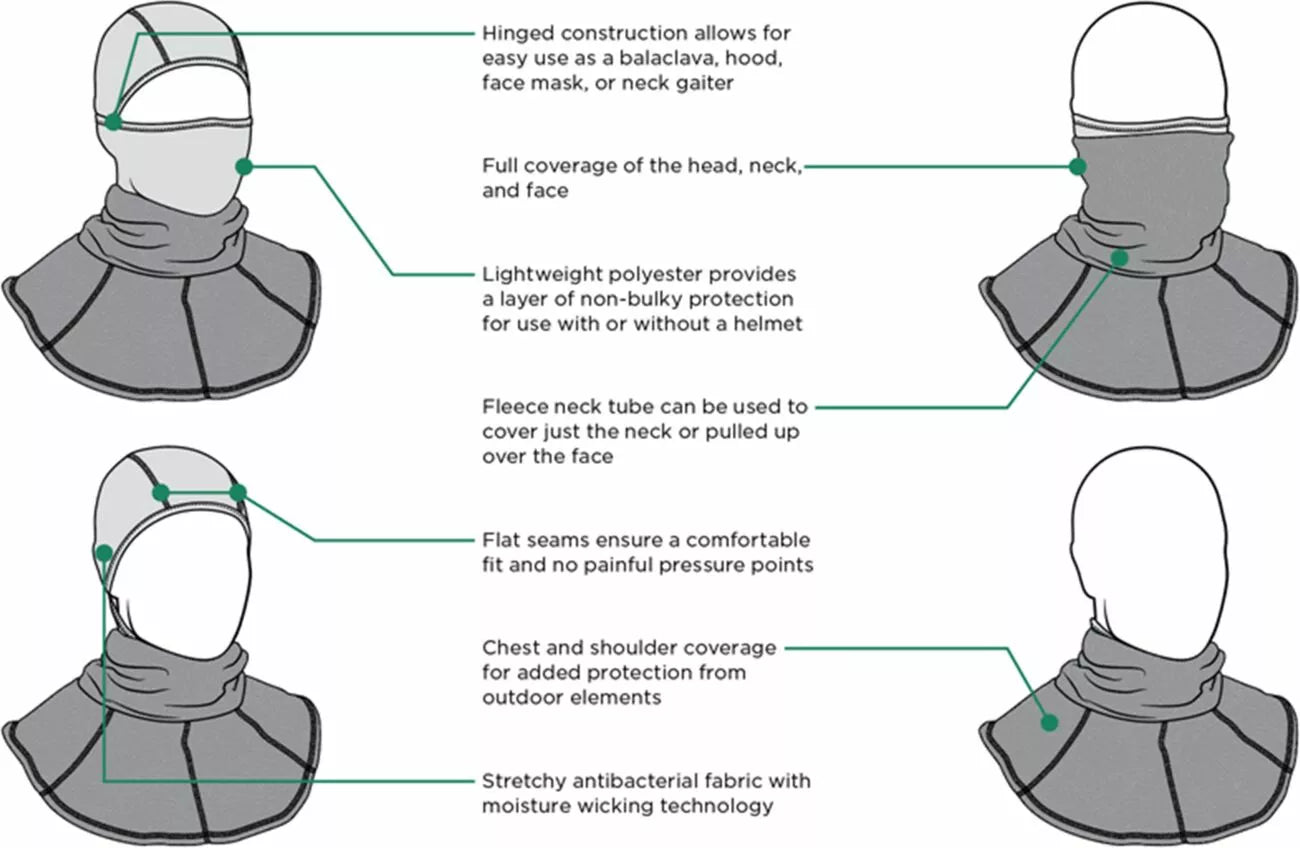 Hinged construction allows for easy use as a balaclava, hood, face mask, or neck gaiter

Full coverage of the head, neck, and face

Lightweight polyester provides a layer of non-bulky protection for use with or without a helmet

Fleece neck tube can be used to cover just the neck or pulled up over the face

Flat seams ensure a comfortable fit and no painful pressure points

Chest and shoulder coverage for added protection from outdoor elements

Stretchy antibacterial fabric with moisture wicking technology